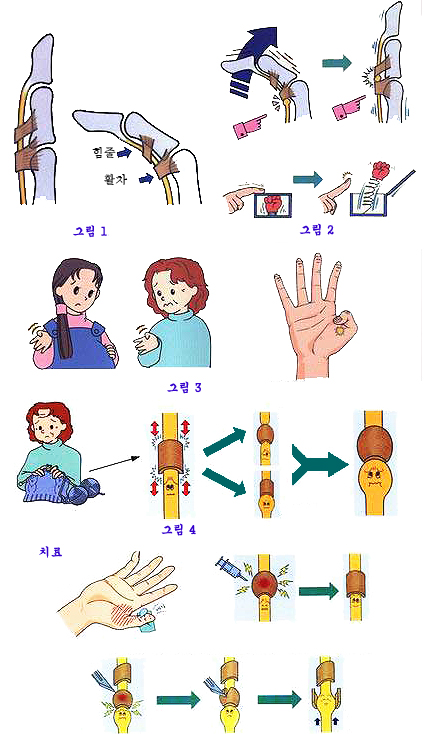 힘줄
활차
그림 1
그림 2
그림 3
그림 4
치료